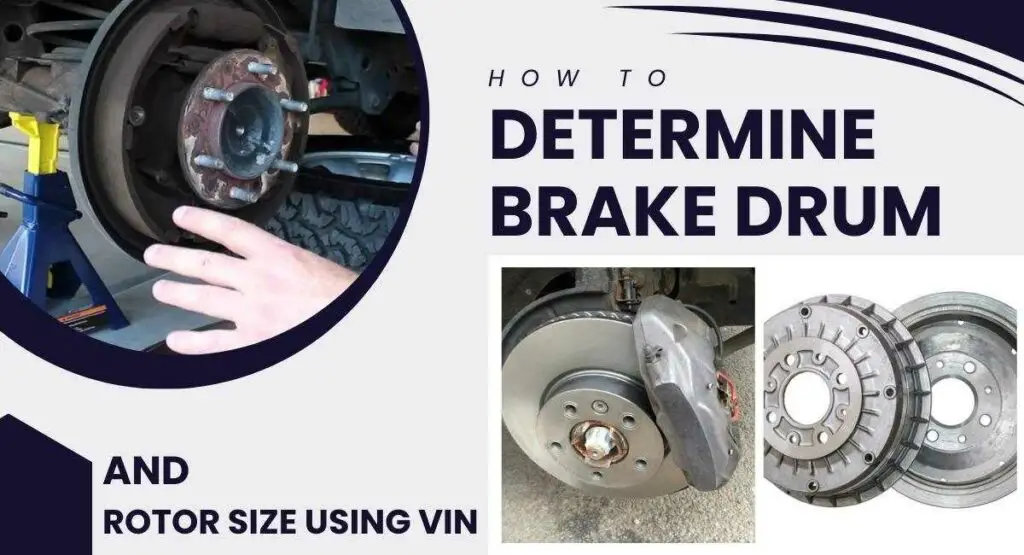 HOW TO
DETERMINE
BRAKE DRUM

AND
ROTOR SIZE USING VIN